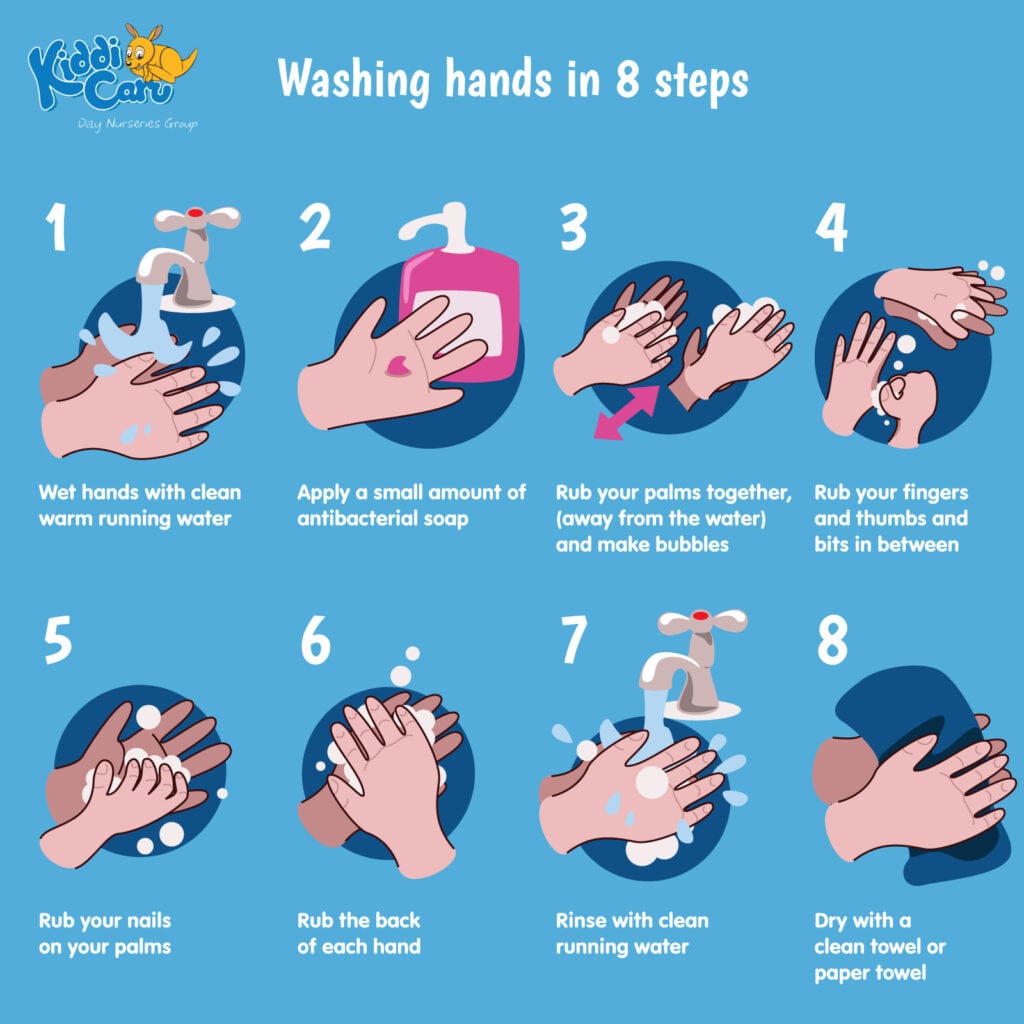 Kiddi Caru
Day Nurseries Group

Washing hands in 8 steps

1
Wet hands with clean warm running water

2
Apply a small amount of antibacterial soap

3
Rub your palms together, (away from the water) and make bubbles

4
Rub your fingers and thumbs and bits in between

5
Rub your nails on your palms

6
Rub the back of each hand

7
Rinse with clean running water

8
Dry with a clean towel or paper towel